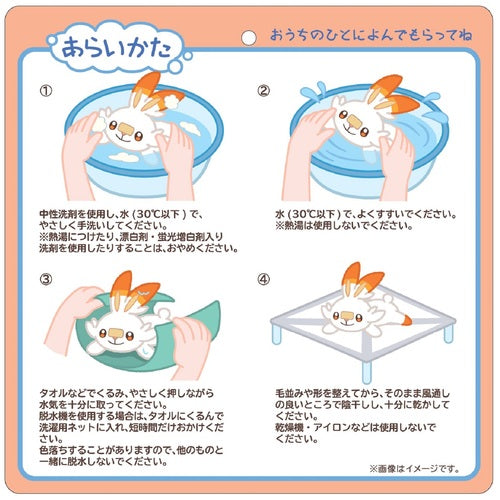 あらいかた

おうちのひとによんでもらってね

①

中性洗剤を使用し、水（30℃以下）で、やさしく手洗いしてください。
※熱湯につけたり、漂白剤・蛍光増白剤入り洗剤を使用したりすることは、おやめください。

②

水（30℃以下）で、よくすすいでください。
※熱湯は使用しないでください。

③

タオルなどでくるみ、やさしく押しながら水気を十分に取ってください。
脱水機を使用する場合は、タオルにくるんで洗濯用ネットに入れ、短時間だけおかけください。
色落ちすることがありますので、他のものと一緒に脱水しないでください。

④

毛並みや形を整えてから、そのまま風通しの良いところで陰干しし、十分に乾かしてください。
乾燥機・アイロンなどは使用しないでください。

※画像はイメージです。